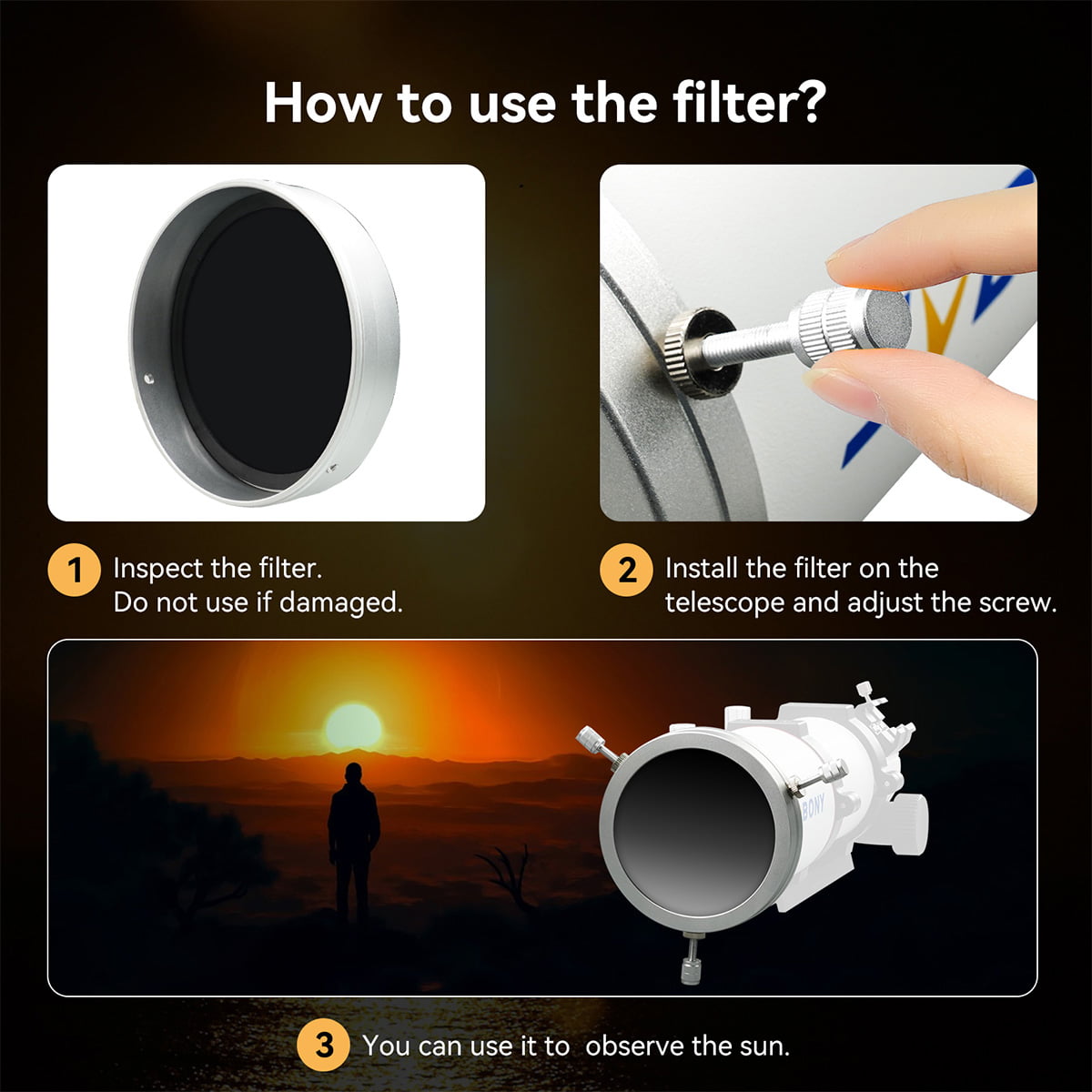 How to use the filter?

1 Inspect the filter. Do not use if damaged.

2 Install the filter on the telescope and adjust the screw.

BONY

3 You can use it to observe the sun.